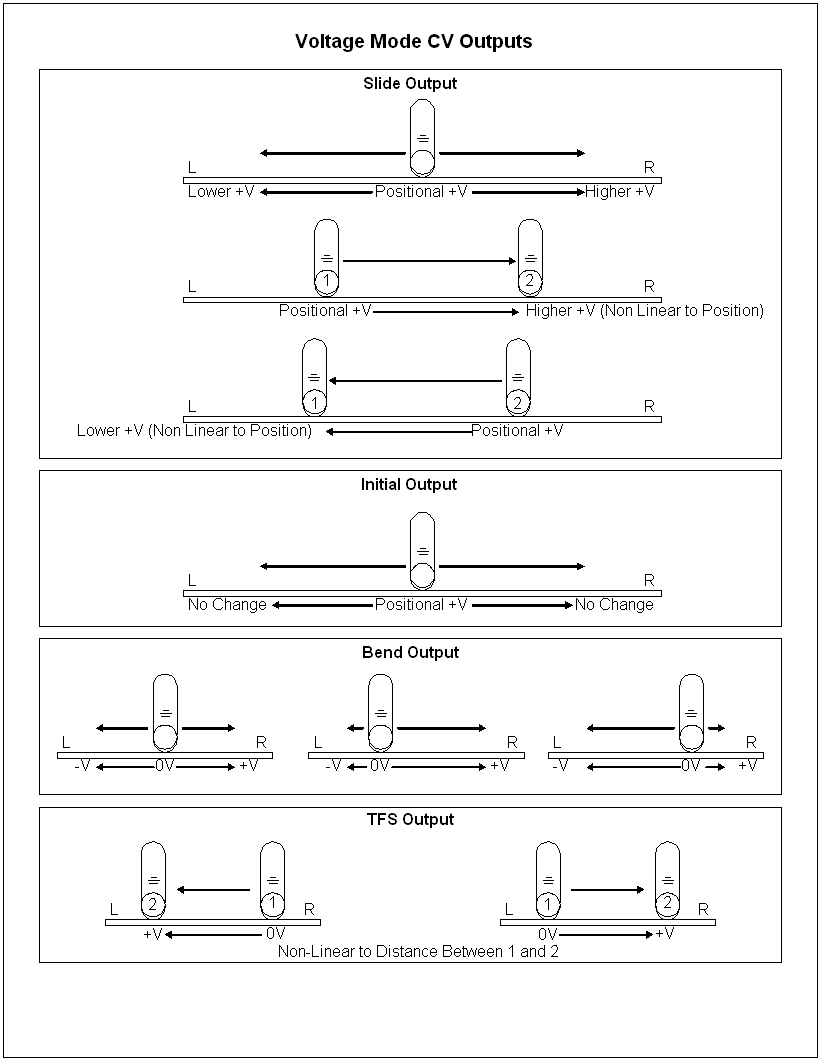 Voltage Mode CV Outputs

Slide Output

L R

Lower +V Positional +V Higher +V

1 2

L R

Positional +V Higher +V (Non Linear to Position)

1 2

L R

Lower +V (Non Linear to Position) Positional +V

Initial Output

L R

No Change Positional +V No Change

Bend Output

L R

-V 0V +V

L R

-V 0V +V

L R

-V 0V +V

TFS Output

2 1

L R

+V 0V

1 2

L R

0V +V

Non-Linear to Distance Between 1 and 2