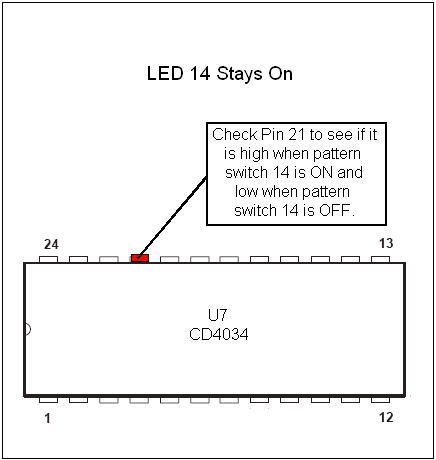 LED 14 Stays On

Check Pin 21 to see if it is high when pattern switch 14 is ON and low when pattern switch 14 is OFF.

24

13

U7
CD4034

1

12